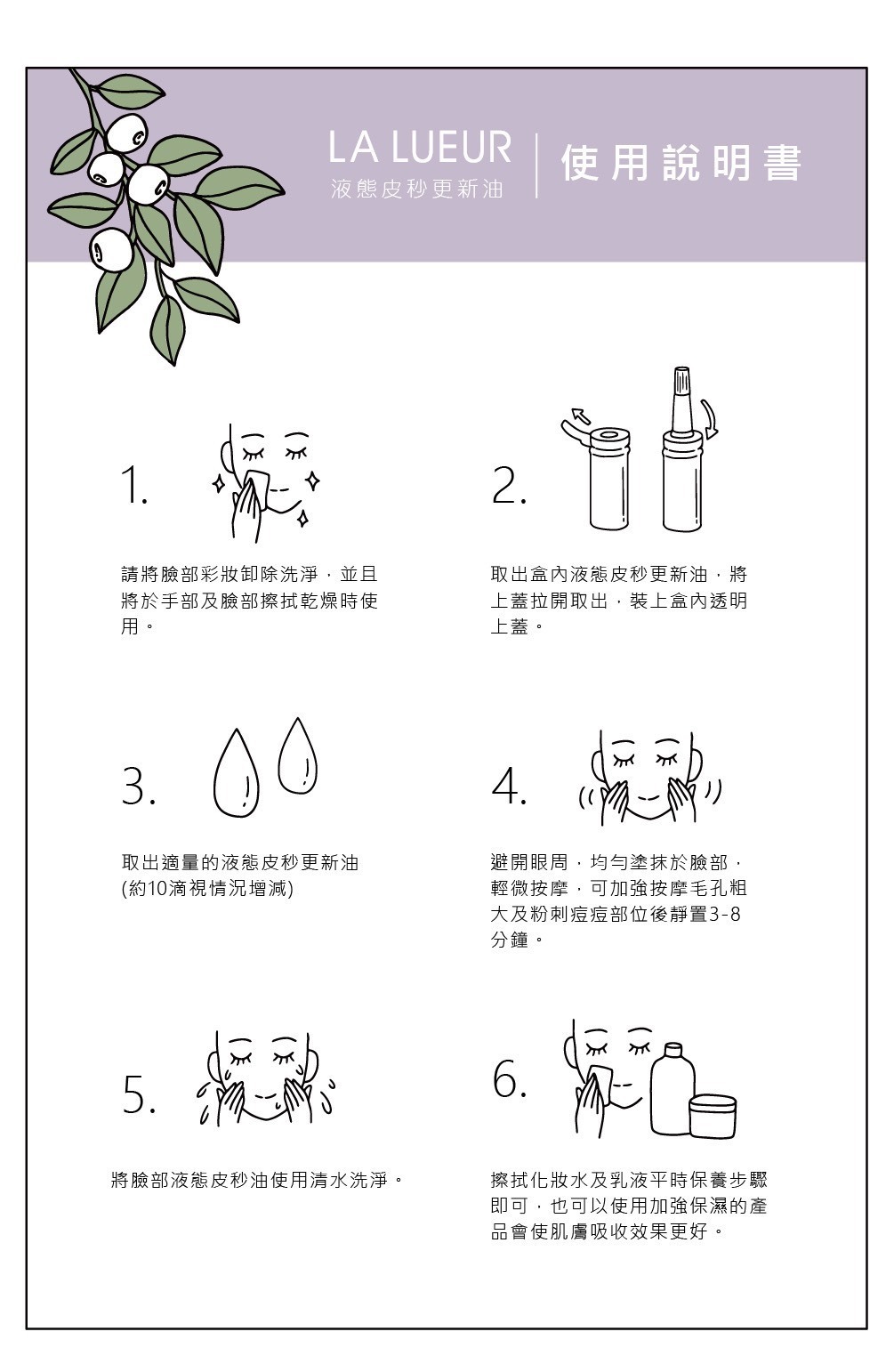 LA LUEUR
液態皮秒更新油

使用說明書

1.

請將臉部彩妝卸除洗淨，並且將於手部及臉部擦拭乾燥時使用。

2.

取出盒內液態皮秒更新油，將上蓋拉開取出，裝上盒內透明上蓋。

3.

取出適量的液態皮秒更新油 (約10滴視情況增減)

4.

避開眼周，均勻塗抹於臉部，輕微按摩，可加強按摩毛孔粗大及粉刺痘痘部位後靜置3-8分鐘。

5.

將臉部液態皮秒油使用清水洗淨。

6.

擦拭化妝水及乳液平時保養步驟即可，也可以使用加強保濕的產品會使肌膚吸收效果更好。