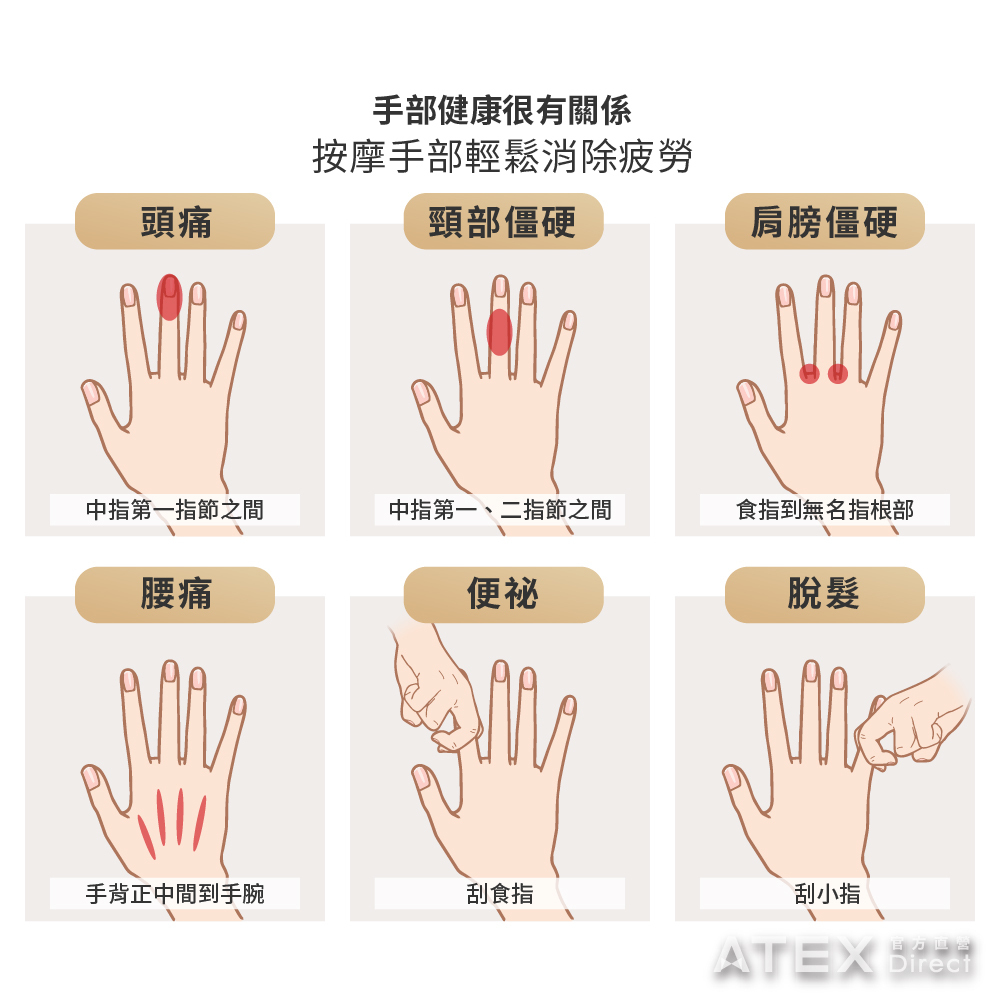 手部健康很有關係
按摩手部輕鬆消除疲勞

頭痛
中指第一指節之間

頸部僵硬
中指第一、二指節之間

肩膀僵硬
食指到無名指根部

腰痛
手背正中間到手腕

便祕
刮食指

脫髮
刮小指

ATEX 官方直營 Direct