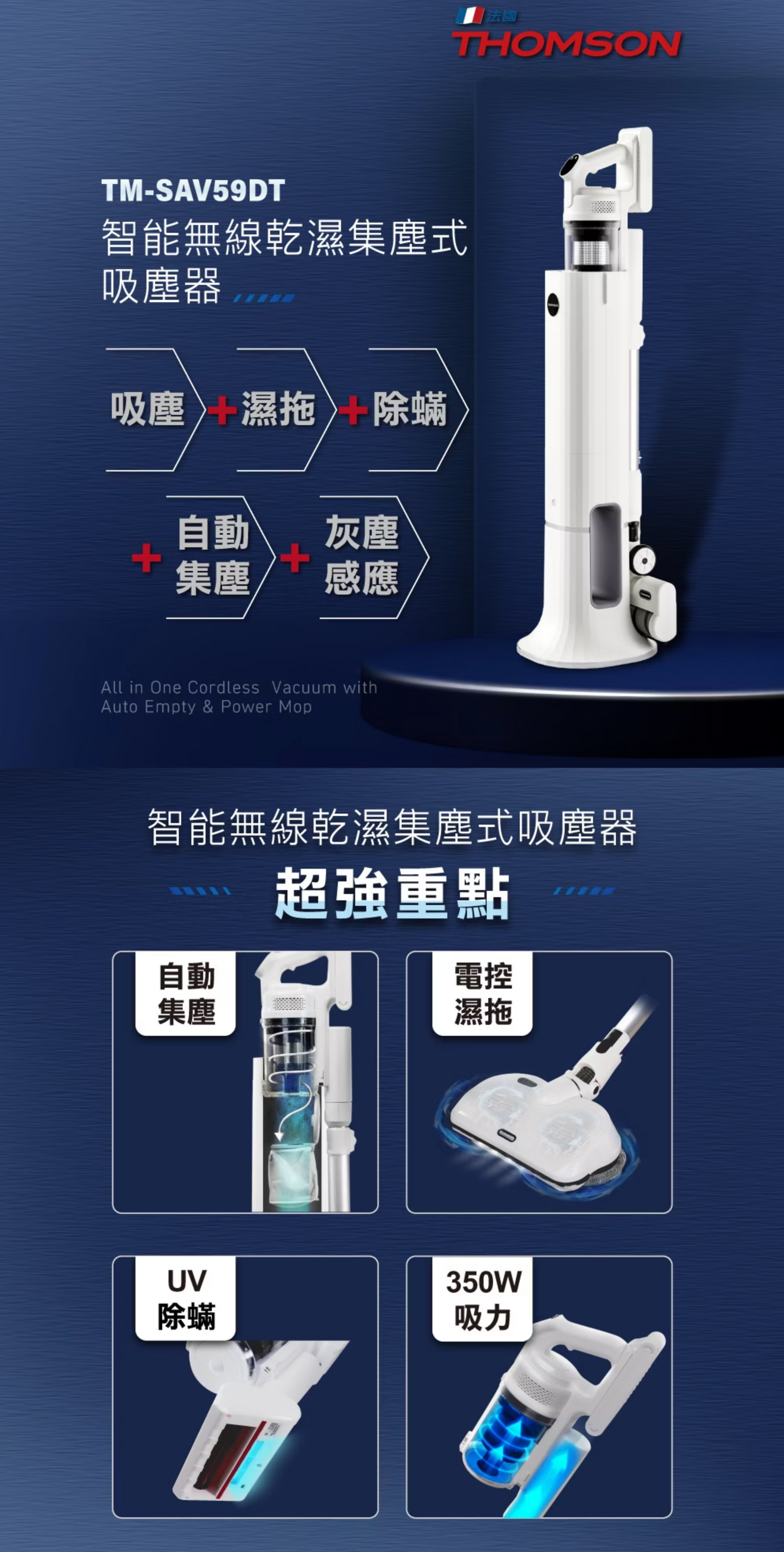 法國
THOMSON

TM-SAV59DT
智能無線乾濕集塵式吸塵器

吸塵 + 濕拖 + 除蟎

+ 自動集塵 + 灰塵感應

All in One Cordless Vacuum with Auto Empty & Power Mop

智能無線乾濕集塵式吸塵器
超強重點

自動集塵

電控濕拖

UV除蟎

350W吸力