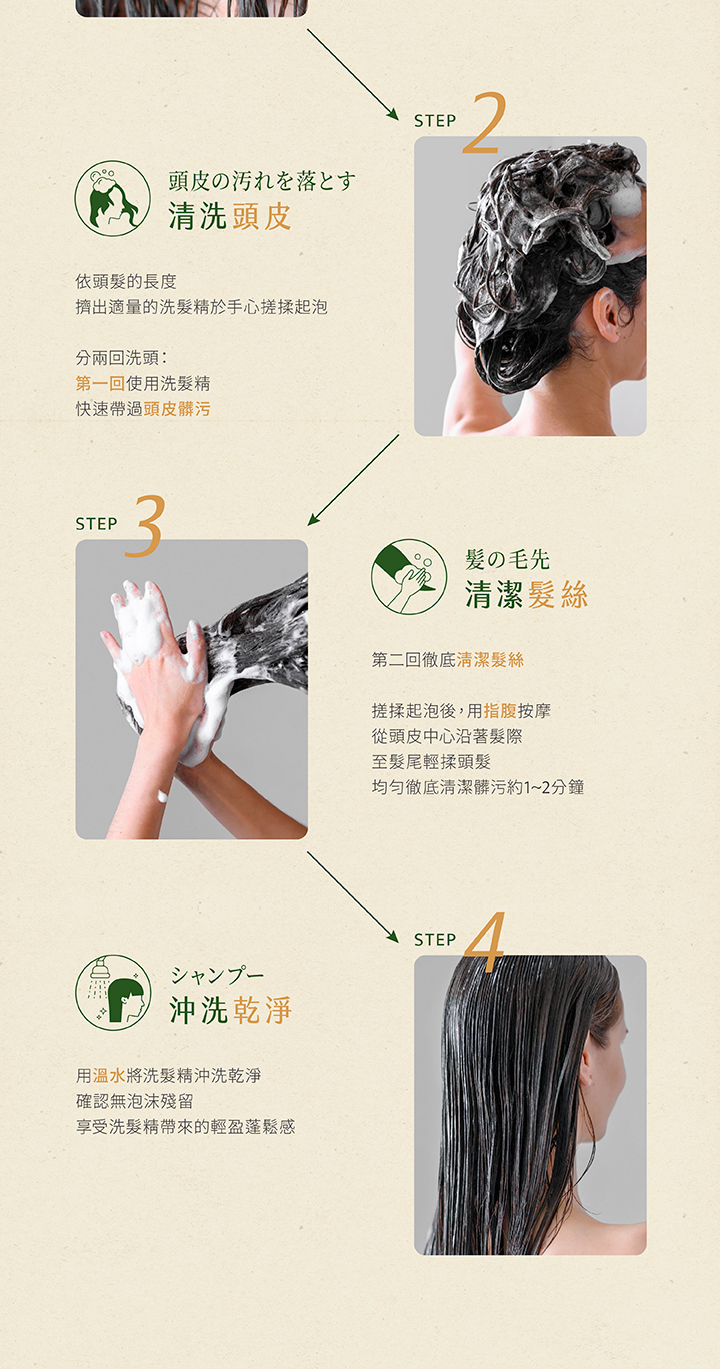 STEP 2

頭皮の汚れを落とす
清洗頭皮

依頭髮的長度
擠出適量的洗髮精於手心搓揉起泡

分兩回洗頭：
第一回使用洗髮精
快速帶過頭皮髒污

STEP 3

髪の毛先
清潔髮絲

第二回徹底清潔髮絲

搓揉起泡後，用指腹按摩
從頭皮中心沿著髮際
至髮尾輕揉頭髮
均勻徹底清潔髒污約1~2分鐘

STEP 4

シャンプー
沖洗乾淨

用溫水將洗髮精沖洗乾淨
確認無泡沫殘留
享受洗髮精帶來的輕盈蓬鬆感