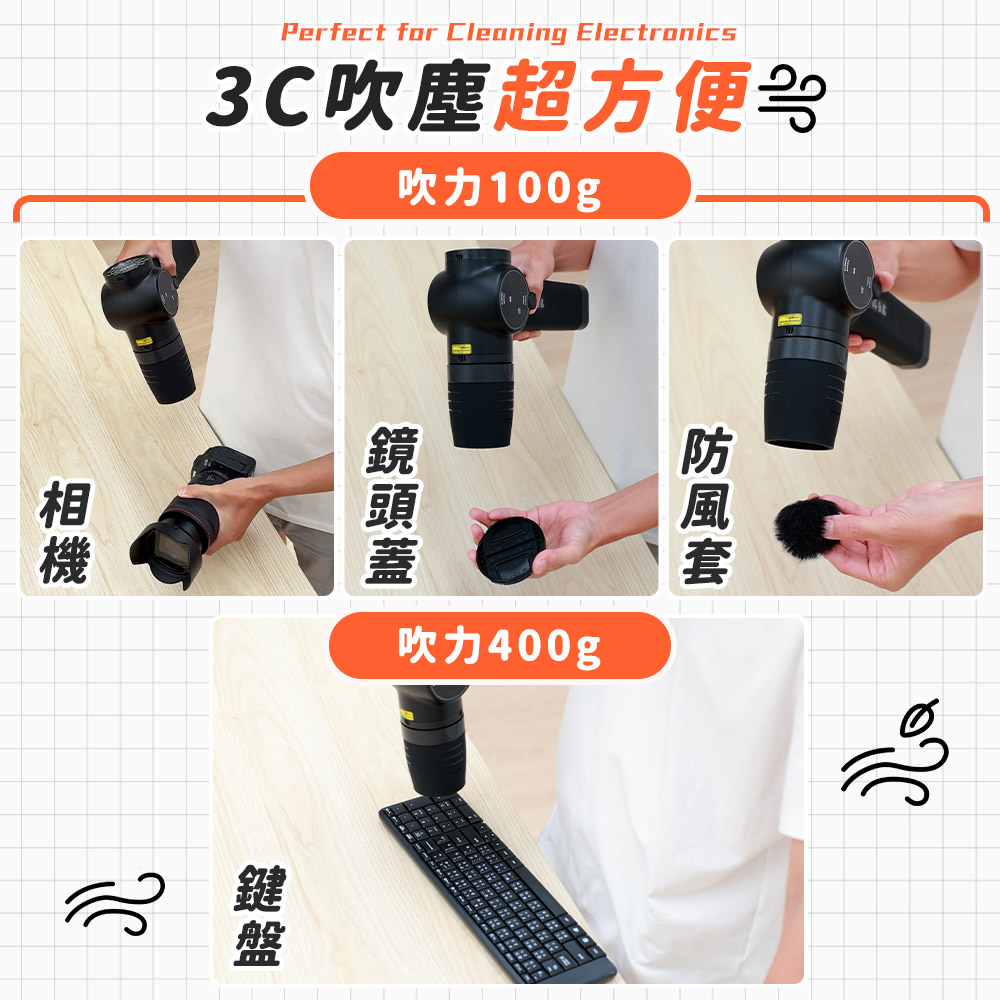 Perfect for Cleaning Electronics

3C吹塵超方便

吹力100g

相機

鏡頭蓋

防風套

吹力400g

鍵盤