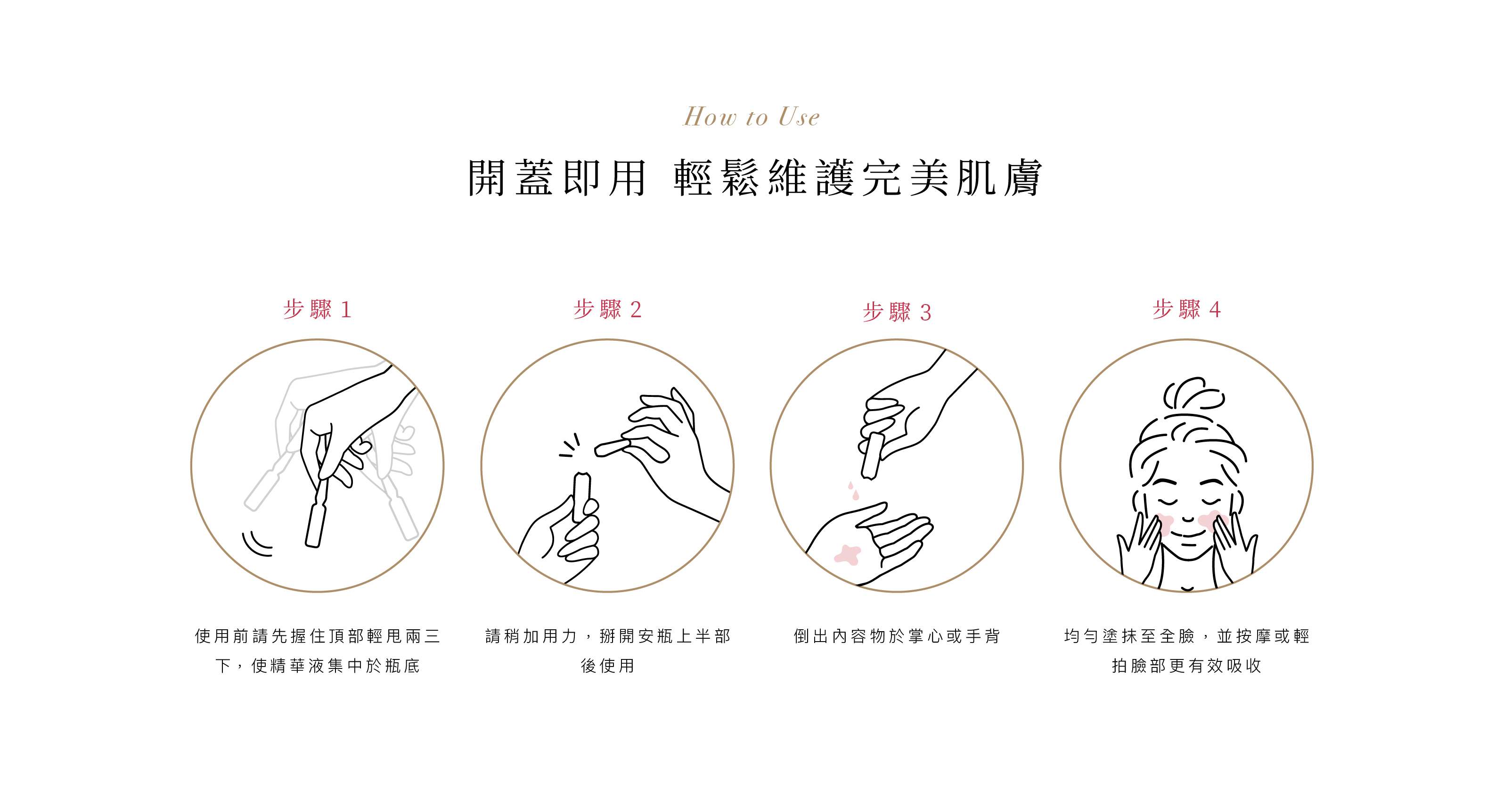 How to Use

開蓋即用 輕鬆維護完美肌膚

步驟 1

使用前請先握住頂部輕甩兩三下，使精華液集中於瓶底

步驟 2

請稍加用力，掰開安瓶上半部後使用

步驟 3

倒出內容物於掌心或手背

步驟 4

均勻塗抹至全臉，並按摩或輕拍臉部更有效吸收